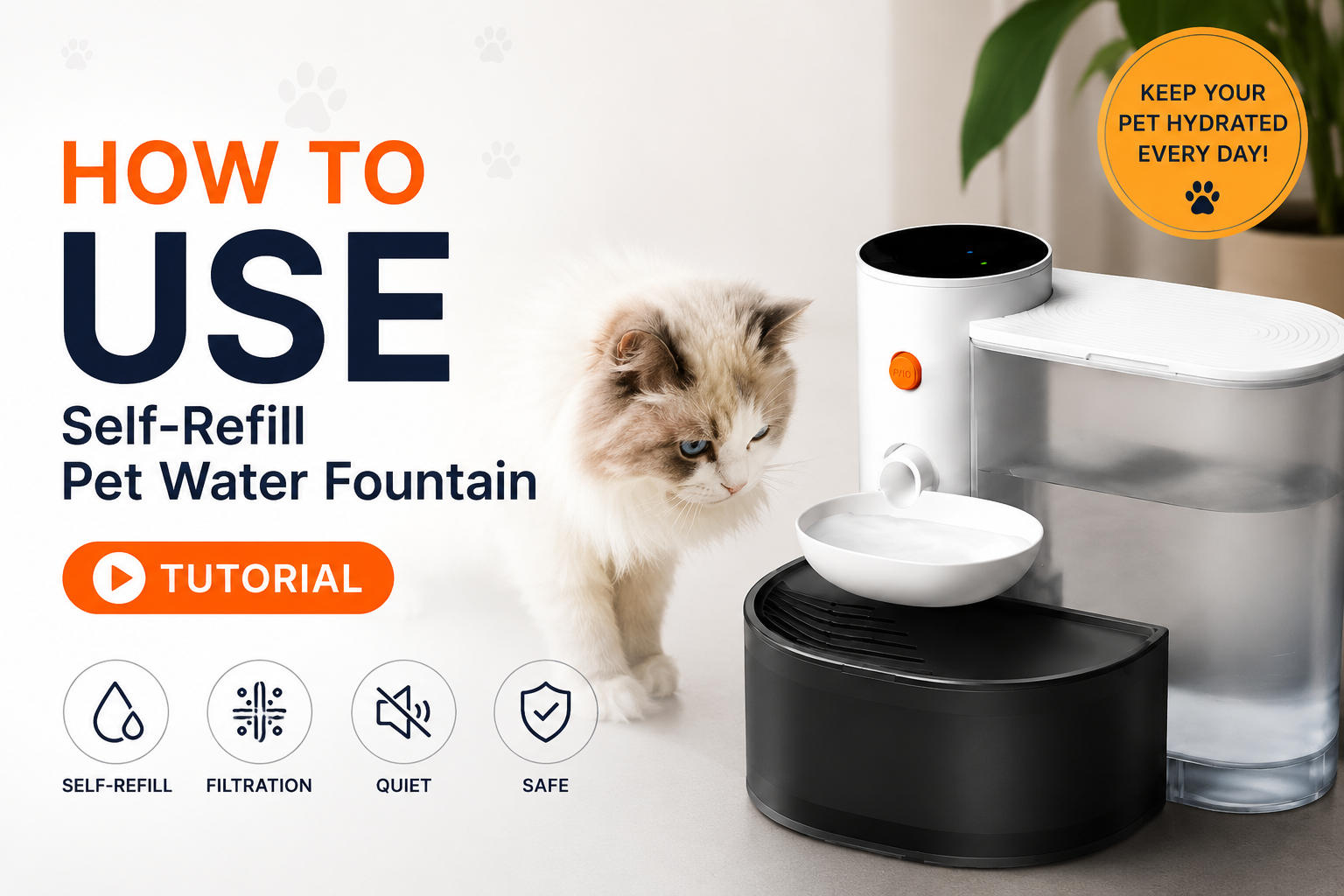 HOW TO
USE
Self-Refill
Pet Water Fountain

TUTORIAL

SELF-REFILL
FILTRATION
QUIET
SAFE

KEEP YOUR PET HYDRATED EVERY DAY!

P/IO